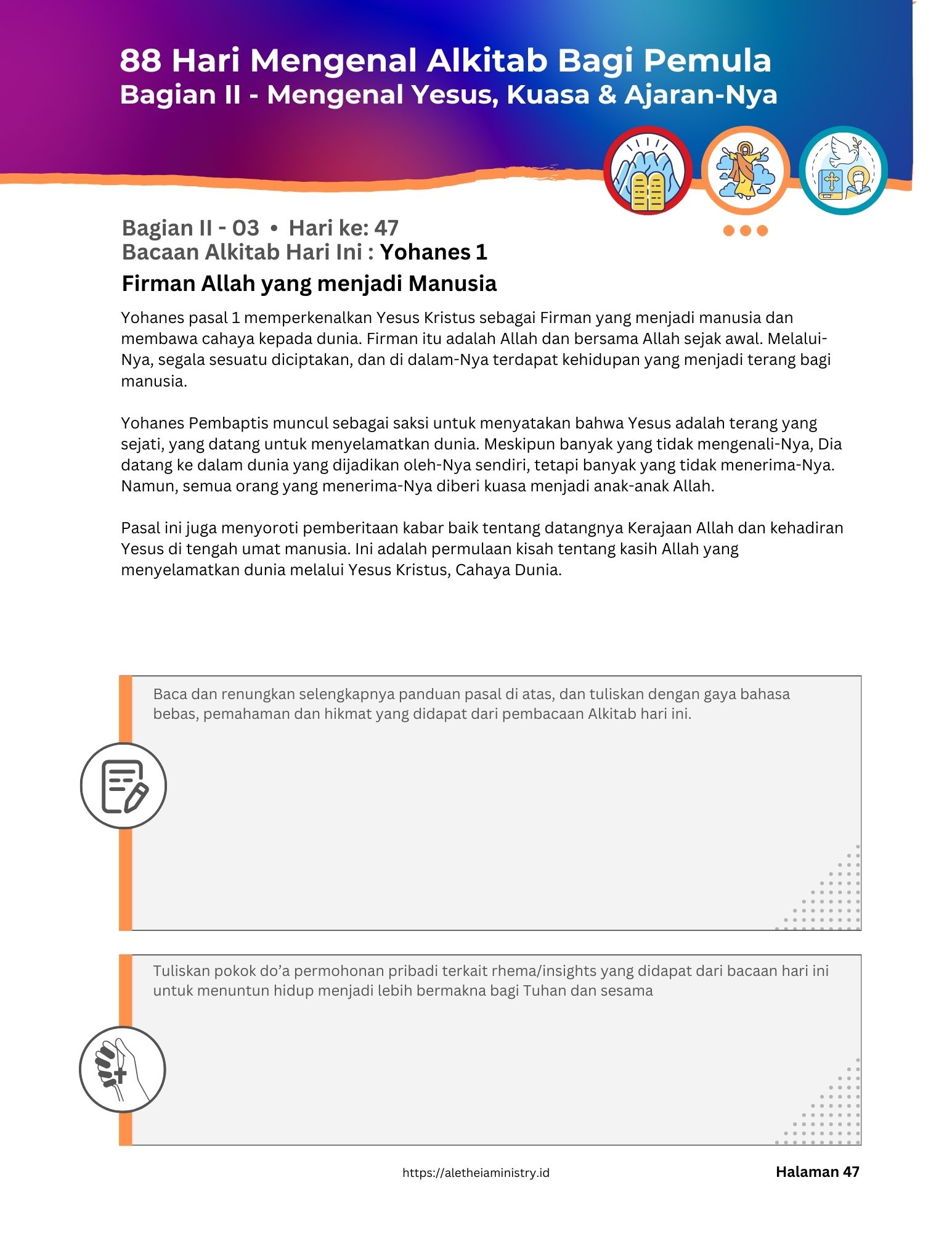 88 Hari Mengenal Alkitab Bagi Pemula
Bagian II - Mengenal Yesus, Kuasa & Ajaran-Nya

Bagian II - 03 • Hari ke: 47
Bacaan Alkitab Hari Ini : Yohanes 1

Firman Allah yang menjadi Manusia

Yohanes pasal 1 memperkenalkan Yesus Kristus sebagai Firman yang menjadi manusia dan membawa cahaya kepada dunia. Firman itu adalah Allah dan bersama Allah sejak awal. Melalui-Nya, segala sesuatu diciptakan, dan di dalam-Nya terdapat kehidupan yang menjadi terang bagi manusia.

Yohanes Pembaptis muncul sebagai saksi untuk menyatakan bahwa Yesus adalah terang yang sejati, yang datang untuk menyelamatkan dunia. Meskipun banyak yang tidak mengenali-Nya, Dia datang ke dalam dunia yang dijadikan oleh-Nya sendiri, tetapi banyak yang tidak menerima-Nya. Namun, semua orang yang menerima-Nya diberi kuasa menjadi anak-anak Allah.

Pasal ini juga menyoroti pemberitaan kabar baik tentang datangnya Kerajaan Allah dan kehadiran Yesus di tengah umat manusia. Ini adalah permulaan kisah tentang kasih Allah yang menyelamatkan dunia melalui Yesus Kristus, Cahaya Dunia.

Baca dan renungkan selengkapnya panduan pasal di atas, dan tuliskan dengan gaya bahasa bebas, pemahaman dan hikmat yang didapat dari pembacaan Alkitab hari ini.

Tuliskan pokok do’a permohonan pribadi terkait rhema/insights yang didapat dari bacaan hari ini untuk menuntun hidup menjadi lebih bermakna bagi Tuhan dan sesama

https://aletheiaministry.id

Halaman 47